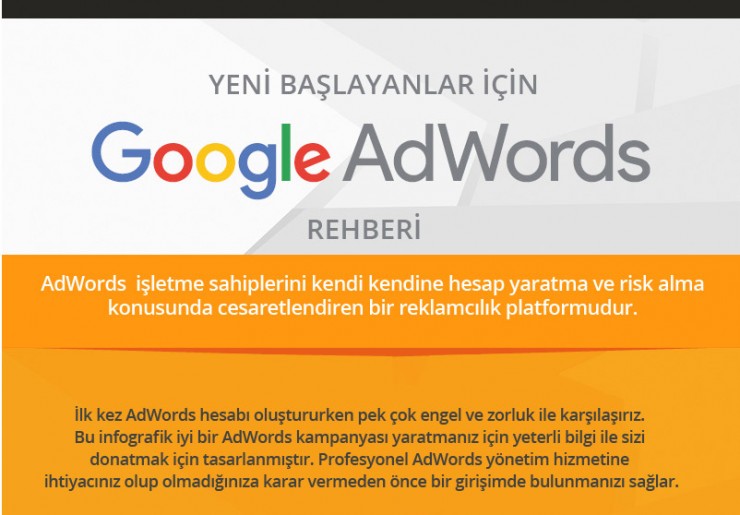 YENİ BAŞLAYANLAR İÇİN

Google AdWords

REHBERİ

AdWords  işletme sahiplerini kendi kendine hesap yaratma ve risk alma konusunda cesaretlendiren bir reklamcılık platformudur.

İlk kez AdWords hesabı oluştururken pek çok engel ve zorluk ile karşılaşırız. Bu infografik iyi bir AdWords kampanyası yaratmanız için yeterli bilgi ile sizi donatmak için tasarlanmıştır. Profesyonel AdWords yönetim hizmetine ihtiyacınız olup olmadığınıza karar vermeden önce bir girişimde bulunmanızı sağlar.